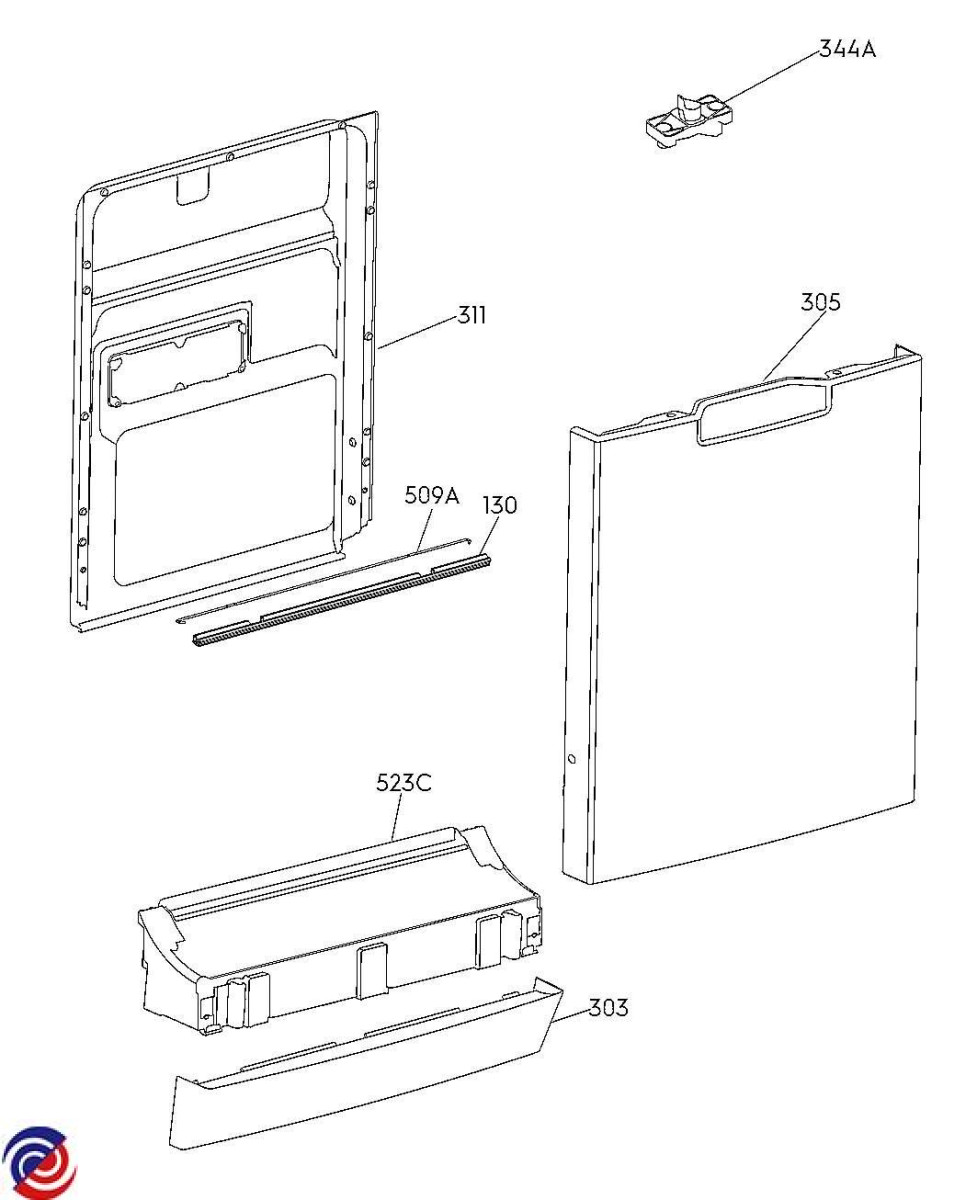 344A

311

305

509A

130

523C

303